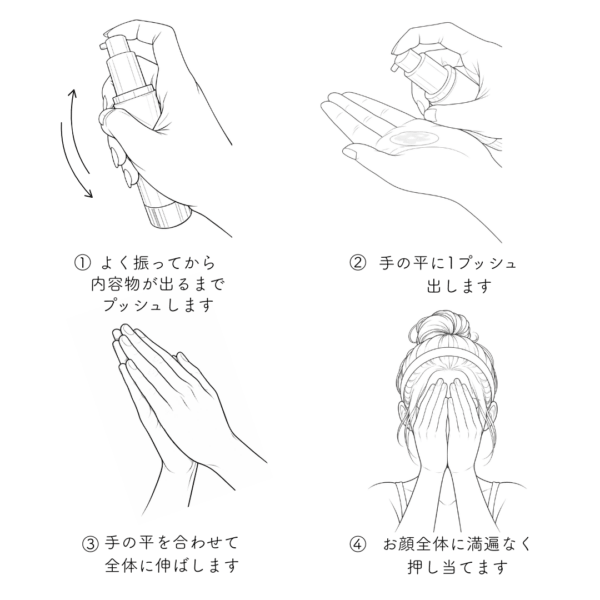 ① よく振ってから
内容物が出るまで
プッシュします

② 手の平に1プッシュ
出します

③ 手の平を合わせて
全体に伸ばします

④ お顔全体に満遍なく
押し当てます